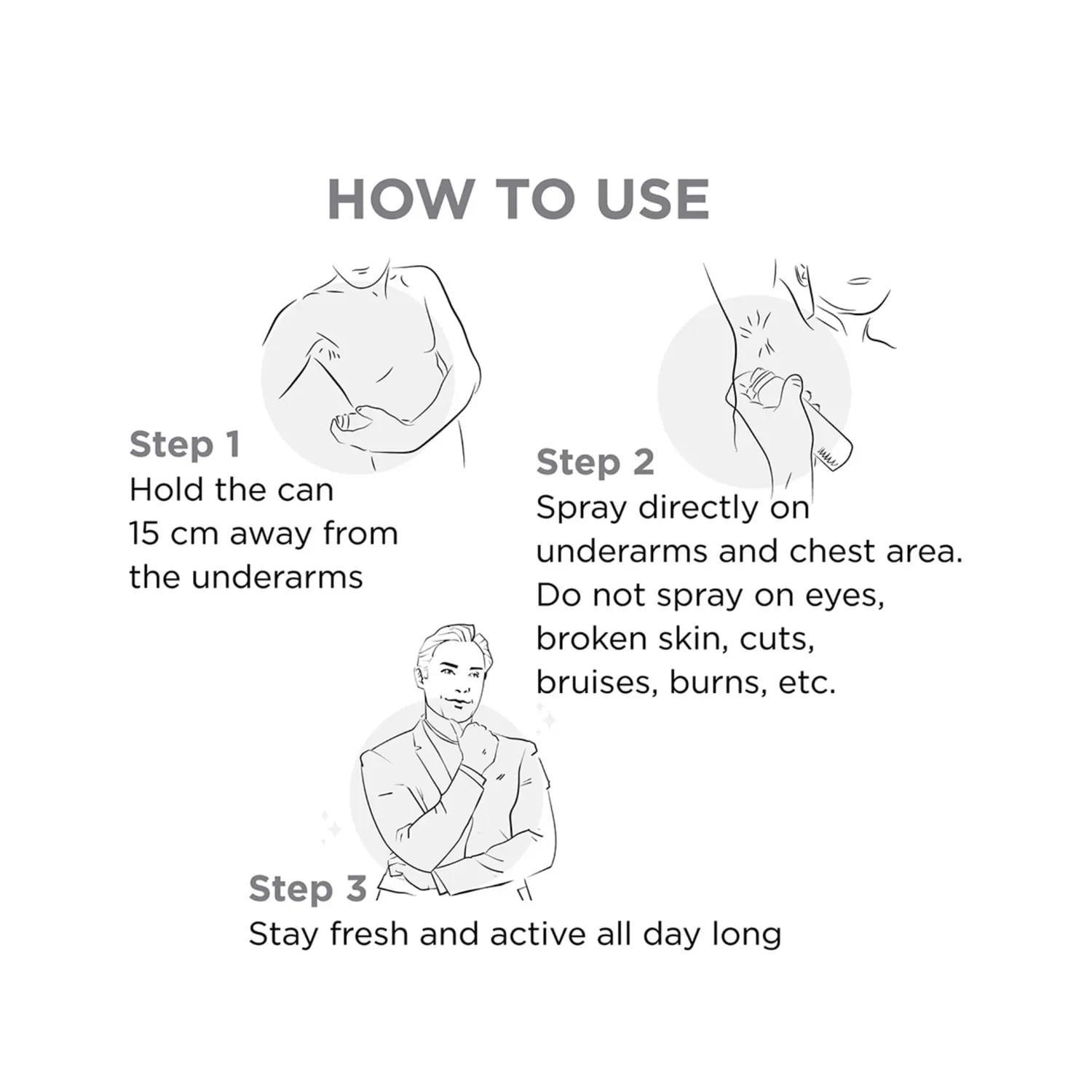 HOW TO USE

Step 1
Hold the can 15 cm away from the underarms

Step 2
Spray directly on underarms and chest area. Do not spray on eyes, broken skin, cuts, bruises, burns, etc.

Step 3
Stay fresh and active all day long