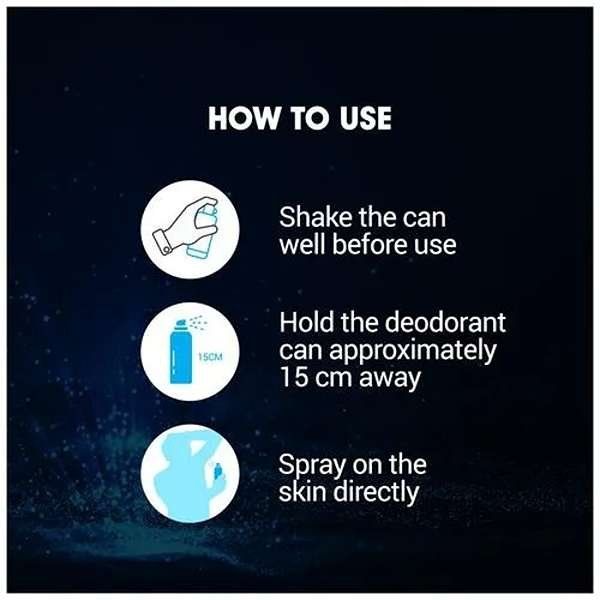 HOW TO USE

Shake the can well before use

15CM

Hold the deodorant can approximately 15 cm away

Spray on the skin directly